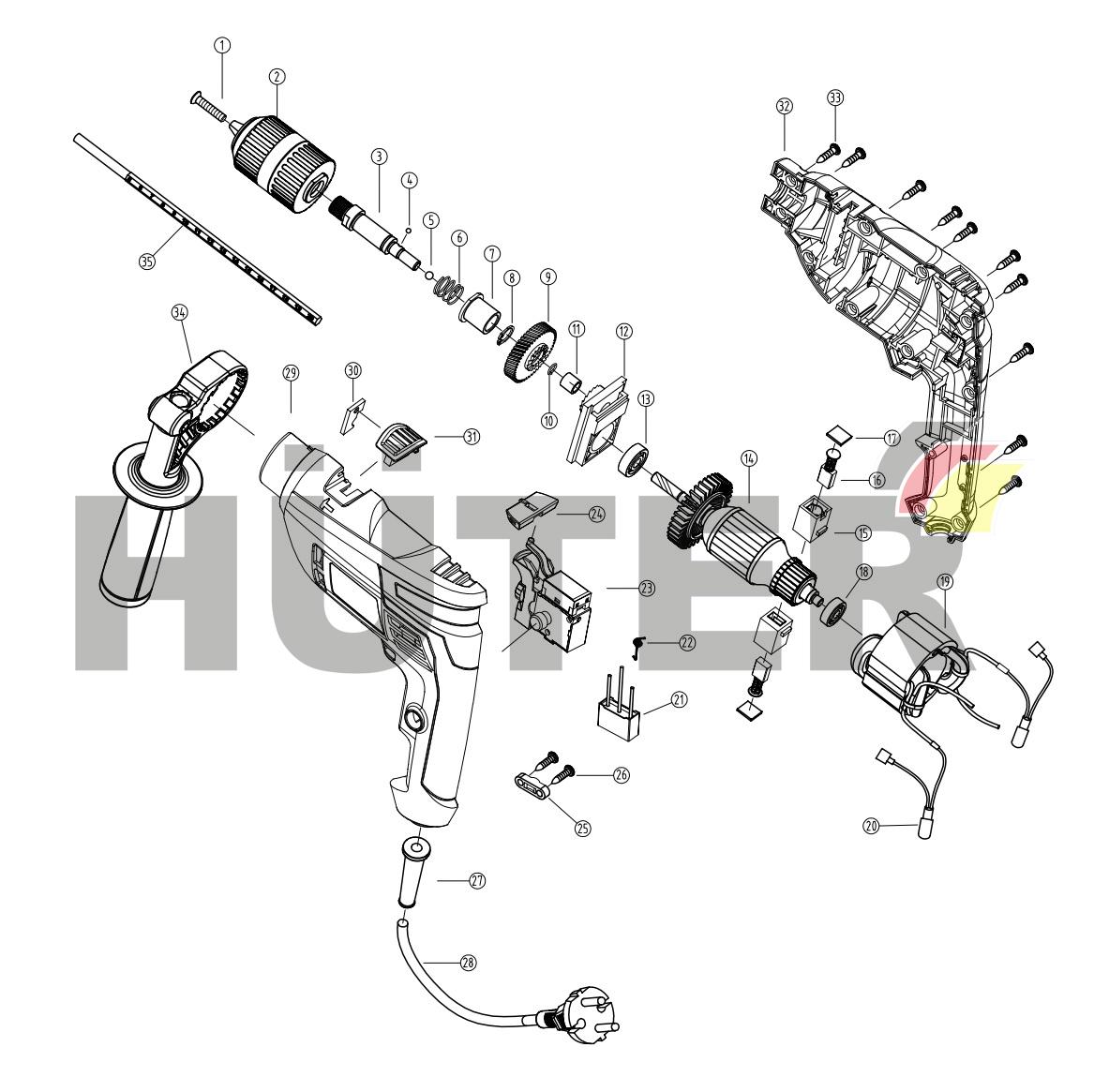 1
2
3
4
5
6
7
8
9
10
11
12
13
14
15
16
17
18
19
20
21
22
23
24
25
26
27
28
29
30
31
32
33
34
35
HÜTER