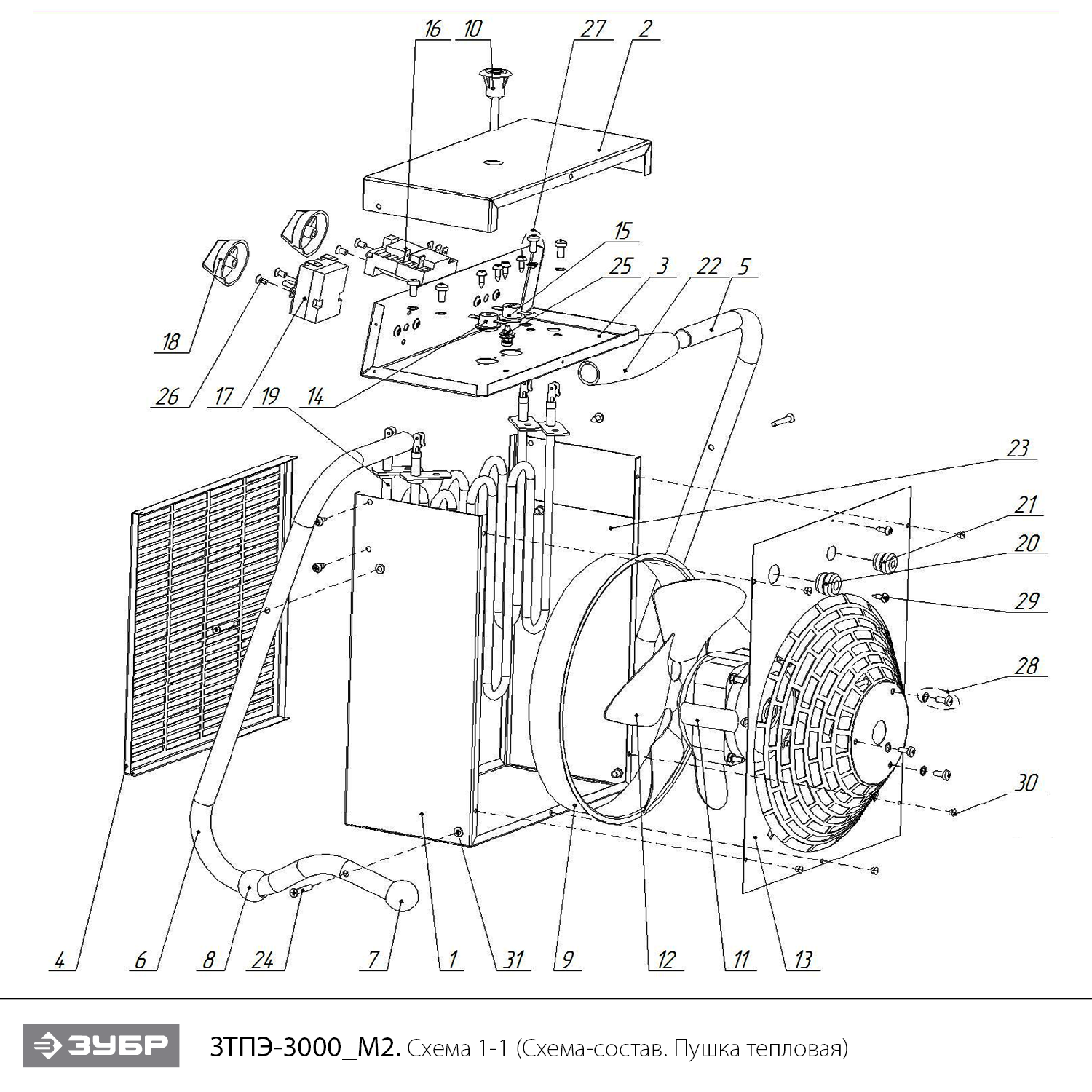 16 10 27 2

15
25 3 22 5

18

26 17 19 14

23

21

20

29

28

30

4 6 8 24 7 1 31 9 12 11 13

ЗУБР

ЗТПЭ-3000_М2. Схема 1-1 (Схема-состав. Пушка тепловая)